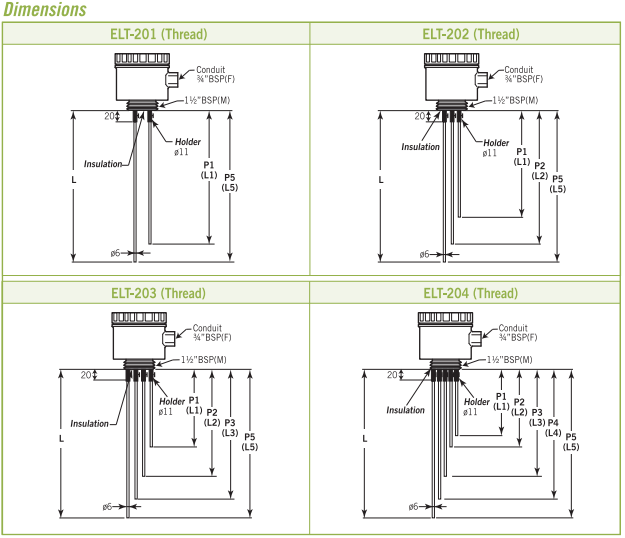 Dimensions

ELT-201 (Thread)

Conduit ¾"BSP(F)

1½"BSP(M)

20

Holder ø11

Insulation

L

P1 (L1)

P5 (L5)

ø6

ELT-202 (Thread)

Conduit ¾"BSP(F)

1½"BSP(M)

20

Insulation

Holder ø11

L

P1 (L1)

P2 (L2)

P5 (L5)

ø6

ELT-203 (Thread)

Conduit ¾"BSP(F)

1½"BSP(M)

20

Holder ø11

Insulation

L

P1 (L1)

P2 (L2)

P3 (L3)

P5 (L5)

ø6

ELT-204 (Thread)

Conduit ¾"BSP(F)

1½"BSP(M)

20

Insulation

Holder ø11

L

P1 (L1)

P2 (L2)

P3 (L3)

P4 (L4)

P5 (L5)

ø6